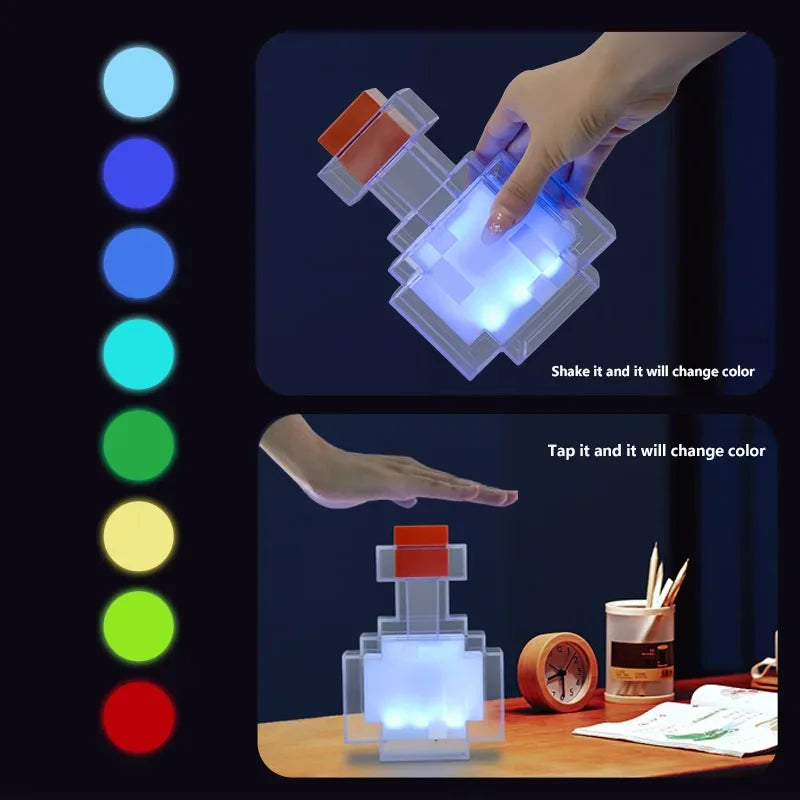 Shake it and it will change color

Tap it and it will change color